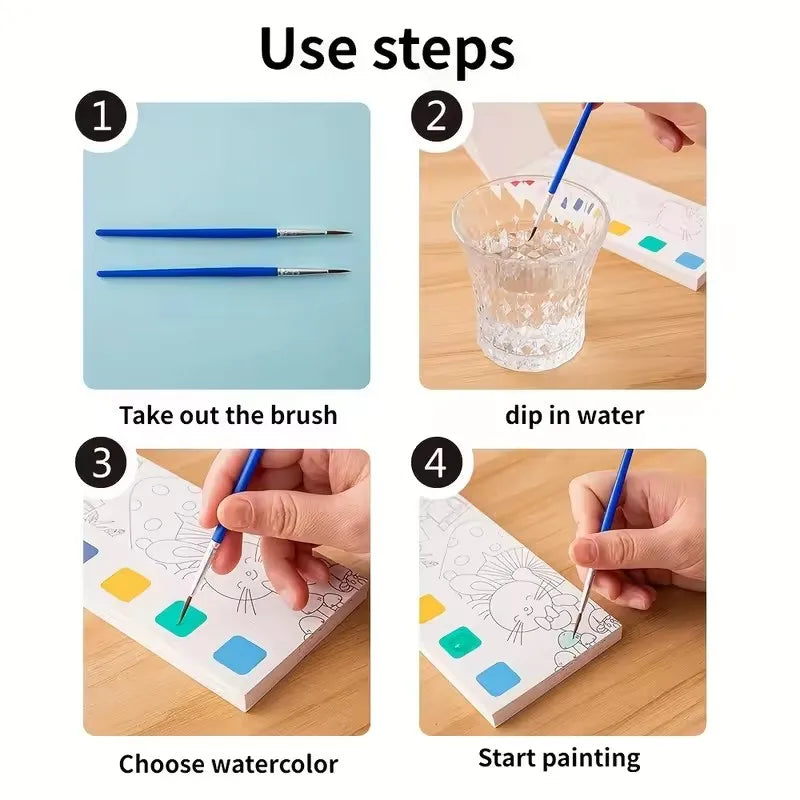 Use steps

1

Take out the brush

2

dip in water

3

Choose watercolor

4

Start painting