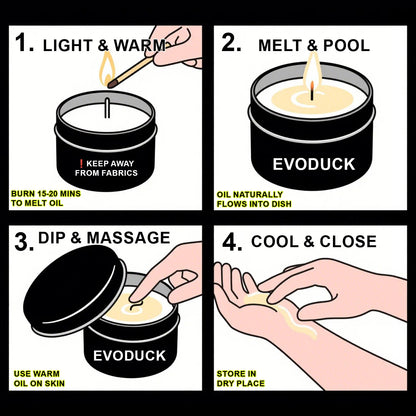 1. LIGHT & WARM

❗ KEEP AWAY FROM FABRICS

BURN 15-20 MINS TO MELT OIL

2. MELT & POOL

EVODUCK

OIL NATURALLY FLOWS INTO DISH

3. DIP & MASSAGE

EVODUCK

USE WARM OIL ON SKIN

4. COOL & CLOSE

STORE IN DRY PLACE