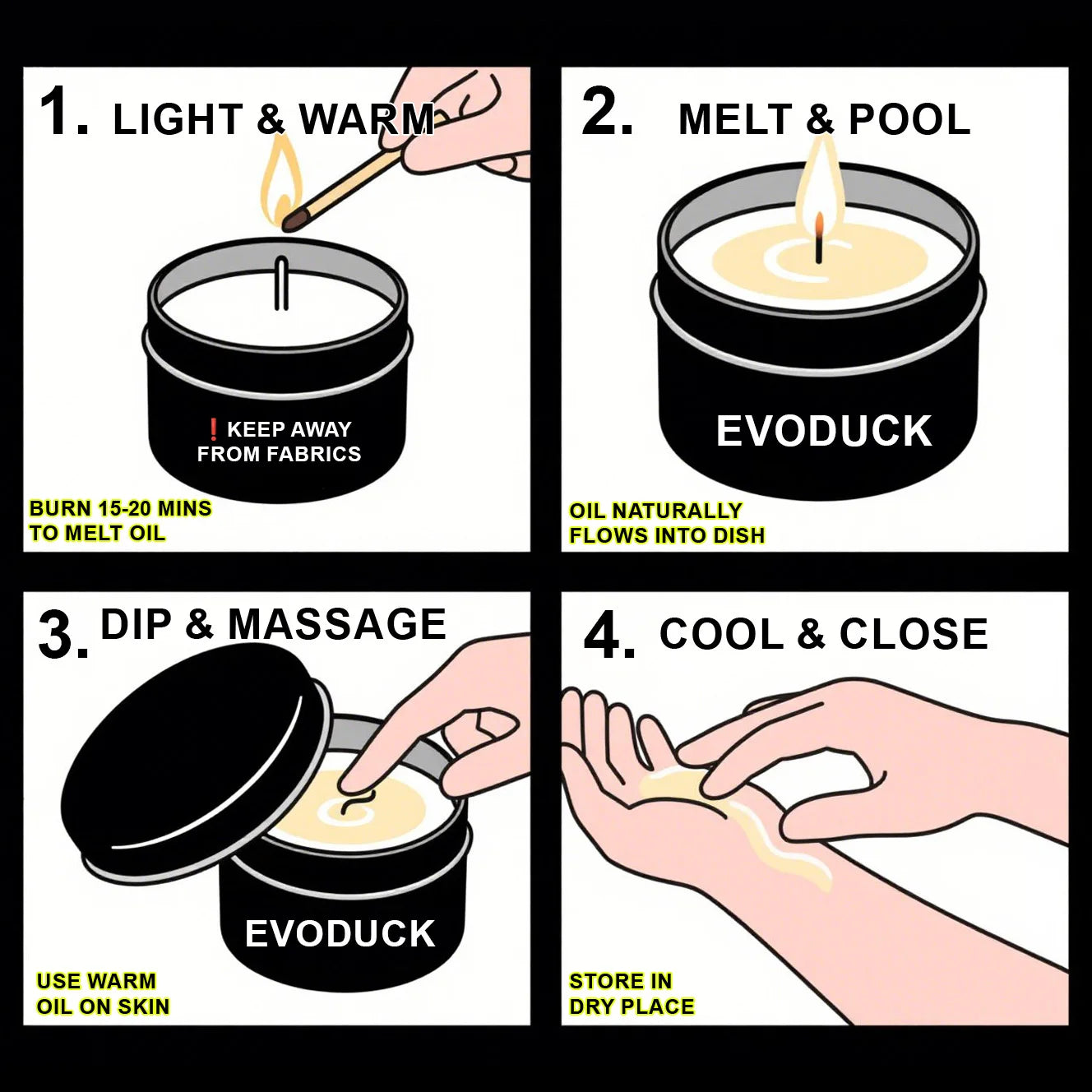 1. LIGHT & WARM

❗ KEEP AWAY FROM FABRICS

BURN 15-20 MINS TO MELT OIL

2. MELT & POOL

EVODUCK

OIL NATURALLY FLOWS INTO DISH

3. DIP & MASSAGE

EVODUCK

USE WARM OIL ON SKIN

4. COOL & CLOSE

STORE IN DRY PLACE